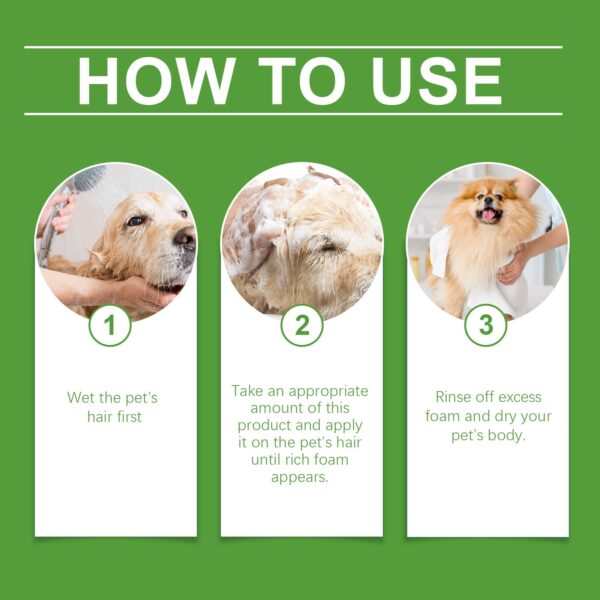 HOW TO USE

1

Wet the pet's hair first

2

Take an appropriate amount of this product and apply it on the pet's hair until rich foam appears.

3

Rinse off excess foam and dry your pet's body.