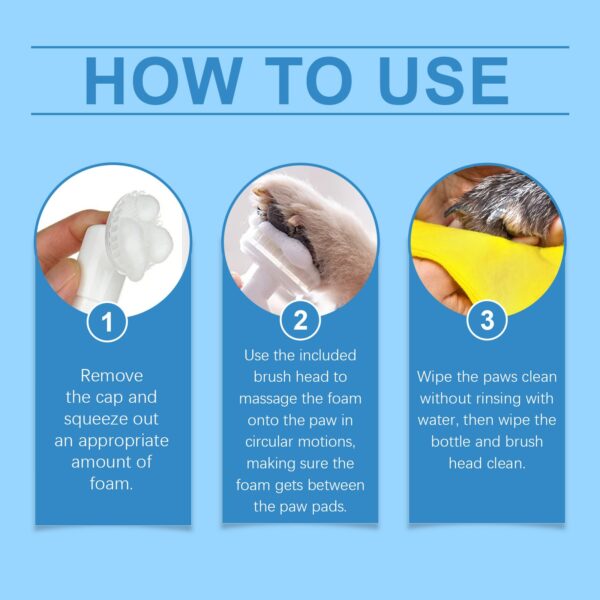 HOW TO USE

1

Remove the cap and squeeze out an appropriate amount of foam.

2

Use the included brush head to massage the foam onto the paw in circular motions, making sure the foam gets between the paw pads.

3

Wipe the paws clean without rinsing with water, then wipe the bottle and brush head clean.